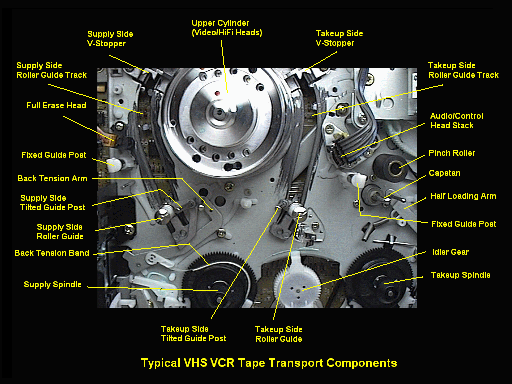 Supply Side V-Stopper

Upper Cylinder (Video/HiFi Heads)

Takeup Side V-Stopper

Supply Side Roller Guide Track

Takeup Side Roller Guide Track

Full Erase Head

Audio/Control Head Stack

Fixed Guide Post

Pinch Roller

Back Tension Arm

Capstan

Supply Side Tilted Guide Post

Half Loading Arm

Supply Side Roller Guide

Fixed Guide Post

Back Tension Band

Idler Gear

Supply Spindle

Takeup Spindle

Takeup Side Tilted Guide Post

Takeup Side Roller Guide

Typical VHS VCR Tape Transport Components